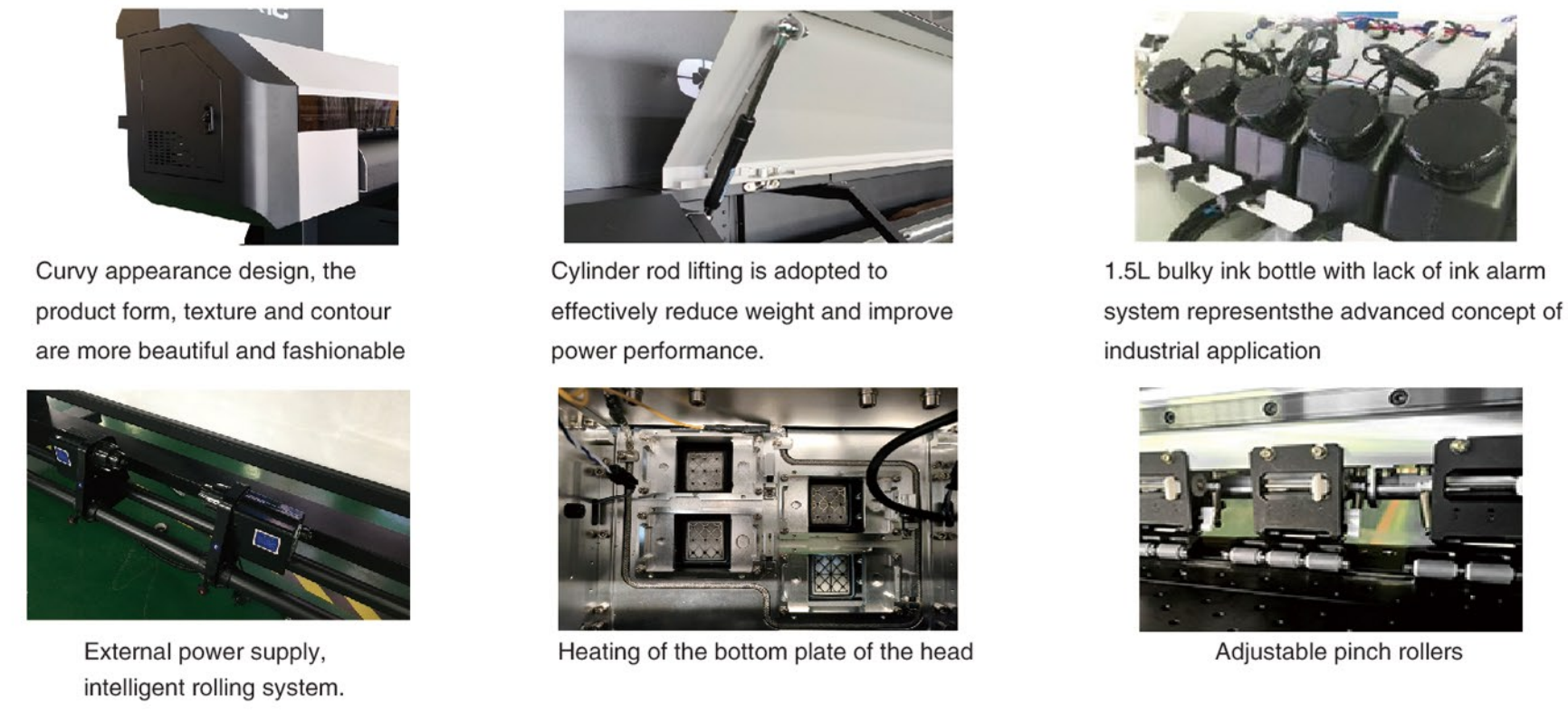 Curvy appearance design, the product form, texture and contour are more beautiful and fashionable

Cylinder rod lifting is adopted to effectively reduce weight and improve power performance.

1.5L bulky ink bottle with lack of ink alarm system representsthe advanced concept of industrial application

External power supply, intelligent rolling system.

Heating of the bottom plate of the head

Adjustable pinch rollers