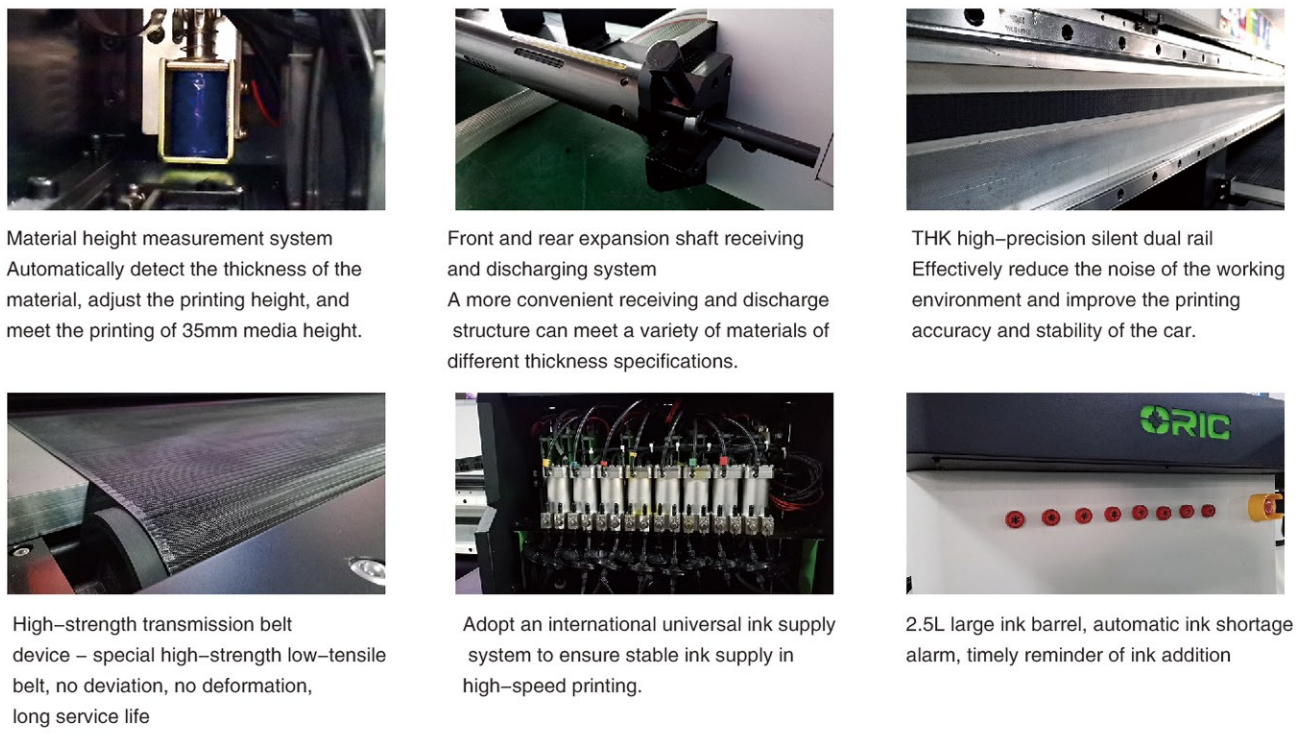 Material height measurement system
Automatically detect the thickness of the material, adjust the printing height, and meet the printing of 35mm media height.

Front and rear expansion shaft receiving and discharging system
A more convenient receiving and discharge structure can meet a variety of materials of different thickness specifications.

THK high-precision silent dual rail
Effectively reduce the noise of the working environment and improve the printing accuracy and stability of the car.

High-strength transmission belt device - special high-strength low-tensile belt, no deviation, no deformation, long service life

Adopt an international universal ink supply system to ensure stable ink supply in high-speed printing.

ORIC

2.5L large ink barrel, automatic ink shortage alarm, timely reminder of ink addition